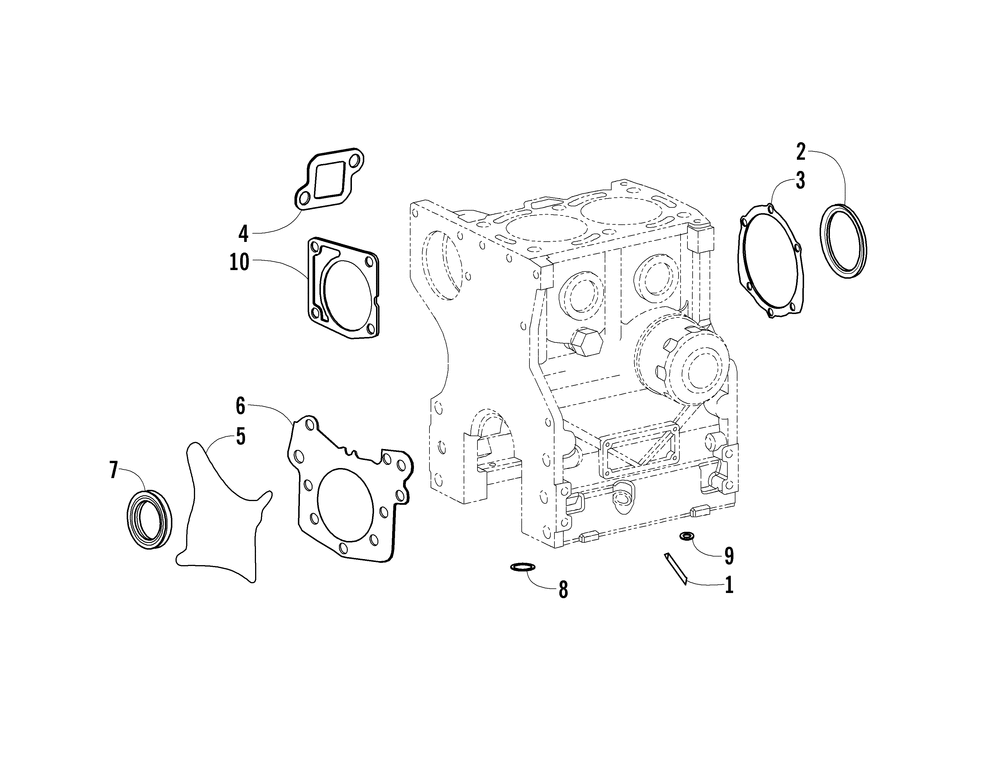 2
3
4
10
6
5
7
9
8
1